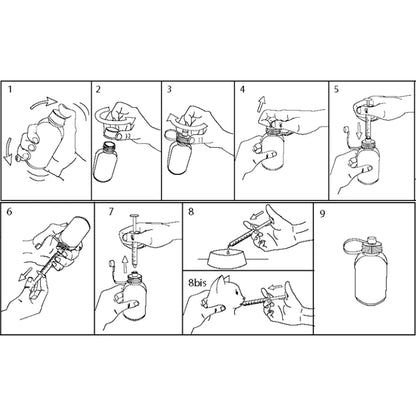 1

2

3

4

5

6

7

8

8bis

9